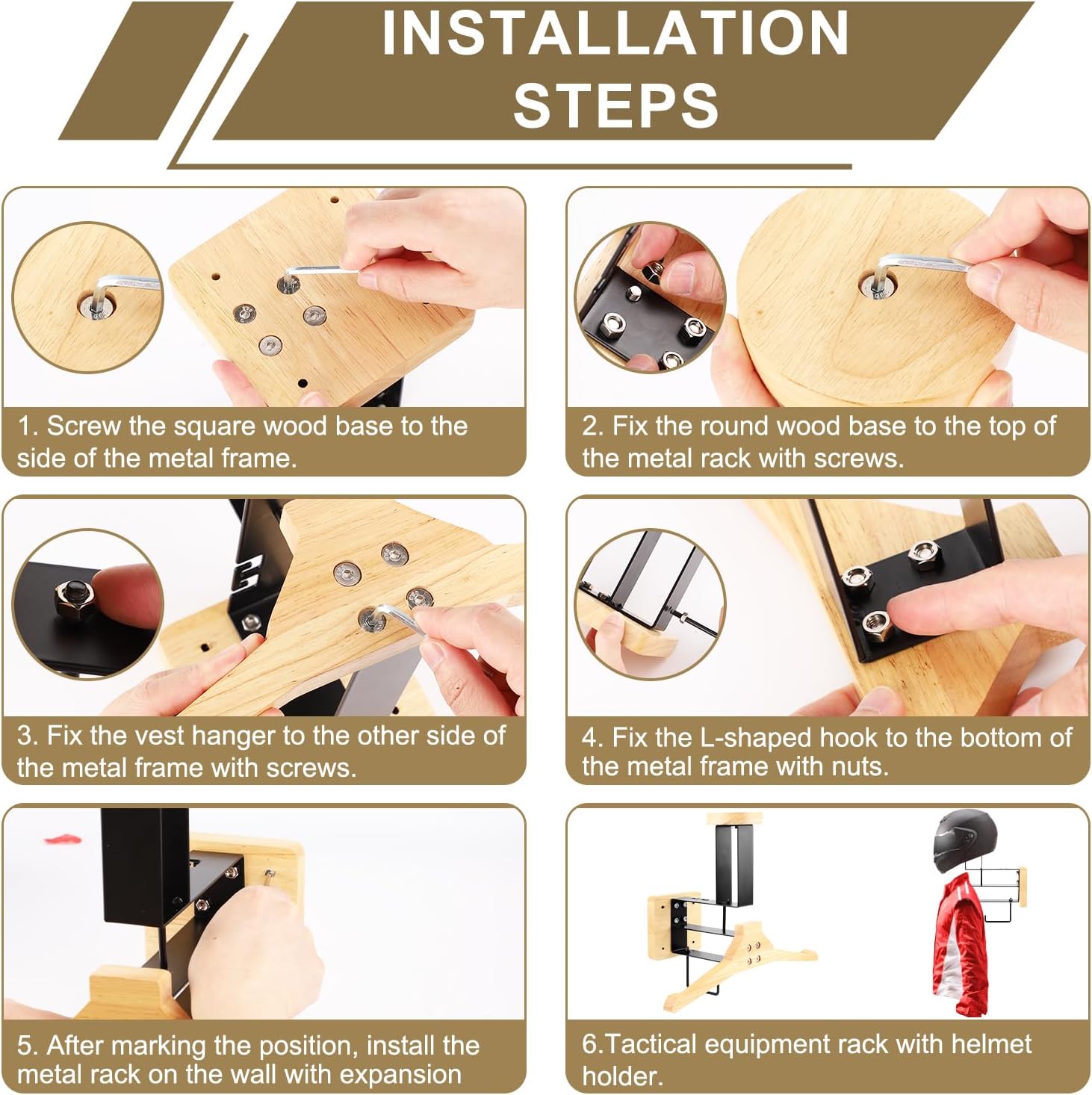 INSTALLATION STEPS

1. Screw the square wood base to the side of the metal frame.

2. Fix the round wood base to the top of the metal rack with screws.

3. Fix the vest hanger to the other side of the metal frame with screws.

4. Fix the L-shaped hook to the bottom of the metal frame with nuts.

5. After marking the position, install the metal rack on the wall with expansion

6.Tactical equipment rack with helmet holder.